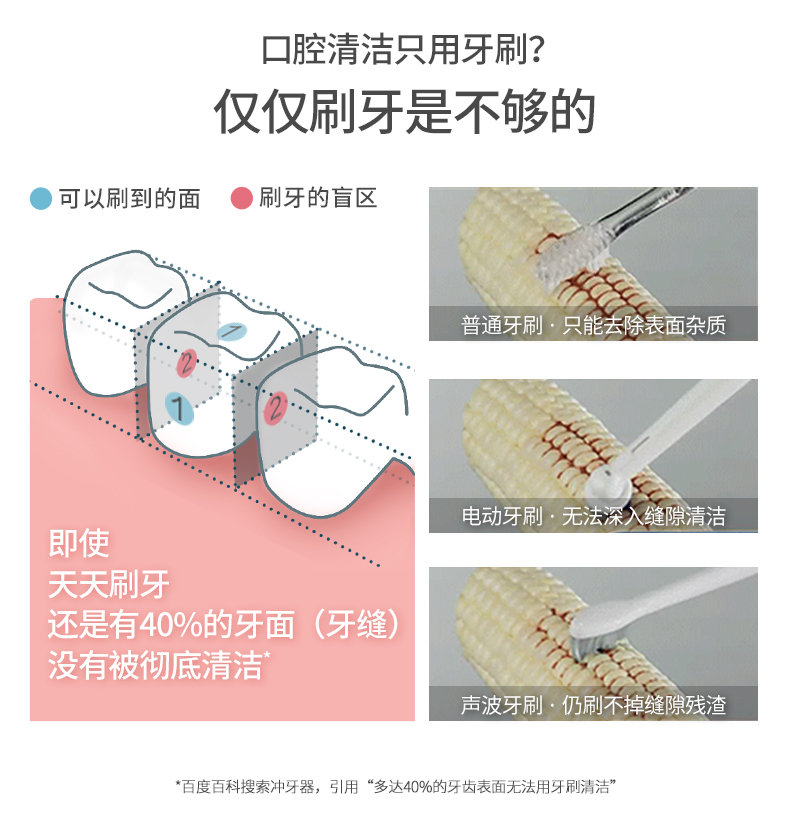 口腔清洁只用牙刷?
仅仅刷牙是不够的

可以刷到的面 刷牙的盲区

1
2
1
2

即使
天天刷牙
还是有40%的牙面（牙缝）
没有被彻底清洁*

普通牙刷 · 只能去除表面杂质

电动牙刷 · 无法深入缝隙清洁

声波牙刷 · 仍刷不掉缝隙残渣

*百度百科搜索冲牙器，引用“多达40%的牙齿表面无法用牙刷清洁”