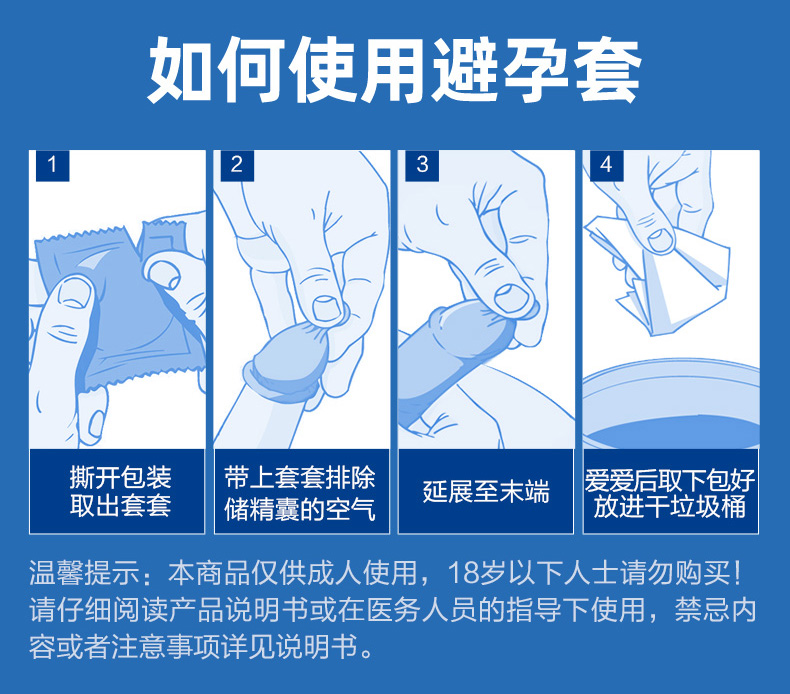 如何使用避孕套

1
撕开包装取出套套

2
带上套套排除储精囊的空气

3
延展至末端

4
爱爱后取下包好放进干垃圾桶

温馨提示：本商品仅供成人使用，18岁以下人士请勿购买！请仔细阅读产品说明书或在医务人员的指导下使用，禁忌内容或者注意事项详见说明书。