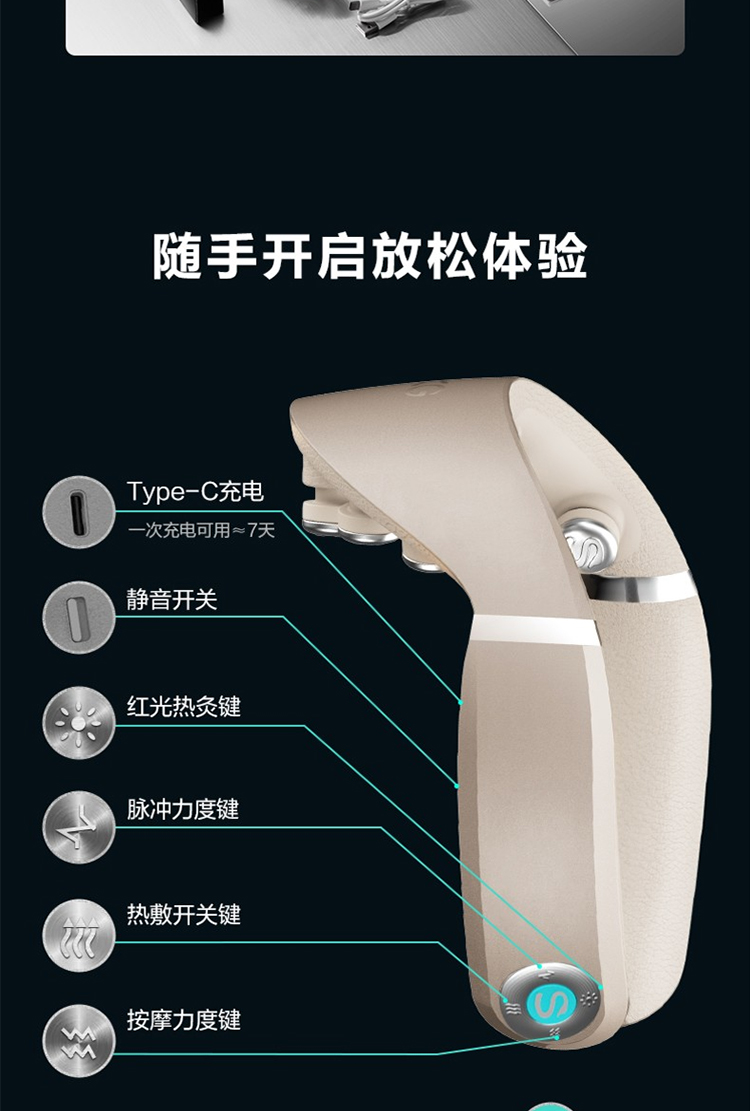 随手开启放松体验

Type-C充电
一次充电可用≈7天

静音开关

红光热灸键

脉冲力度键

热敷开关键

按摩力度键