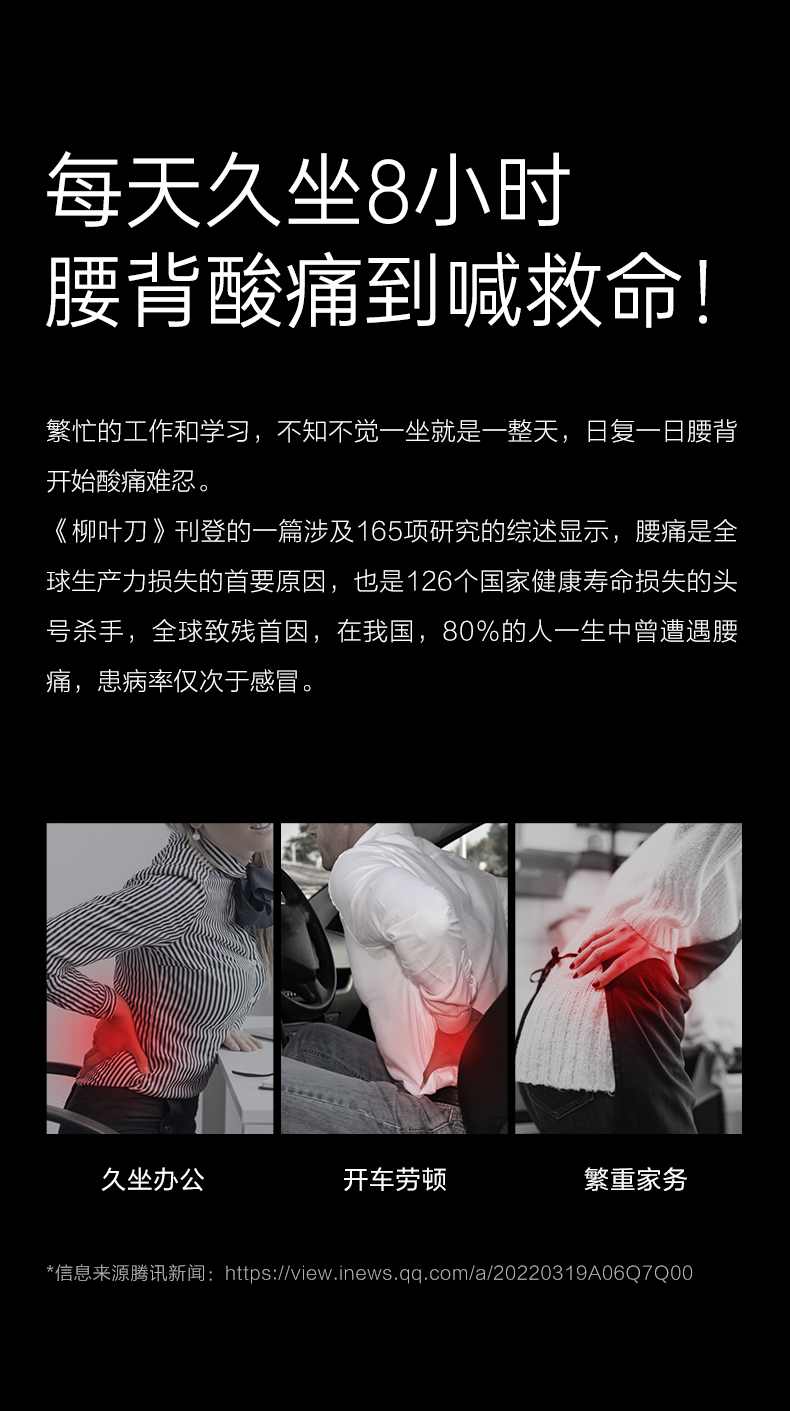 每天久坐8小时
腰背酸痛到喊救命！

繁忙的工作和学习，不知不觉一坐就是一整天，日复一日腰背开始酸痛难忍。
《柳叶刀》刊登的一篇涉及165项研究的综述显示，腰痛是全球生产力损失的首要原因，也是126个国家健康寿命损失的头号杀手，全球致残首因，在我国，80%的人一生中曾遭遇腰痛，患病率仅次于感冒。

久坐办公

开车劳顿

繁重家务

*信息来源腾讯新闻：https://view.inews.qq.com/a/20220319A06Q7Q00