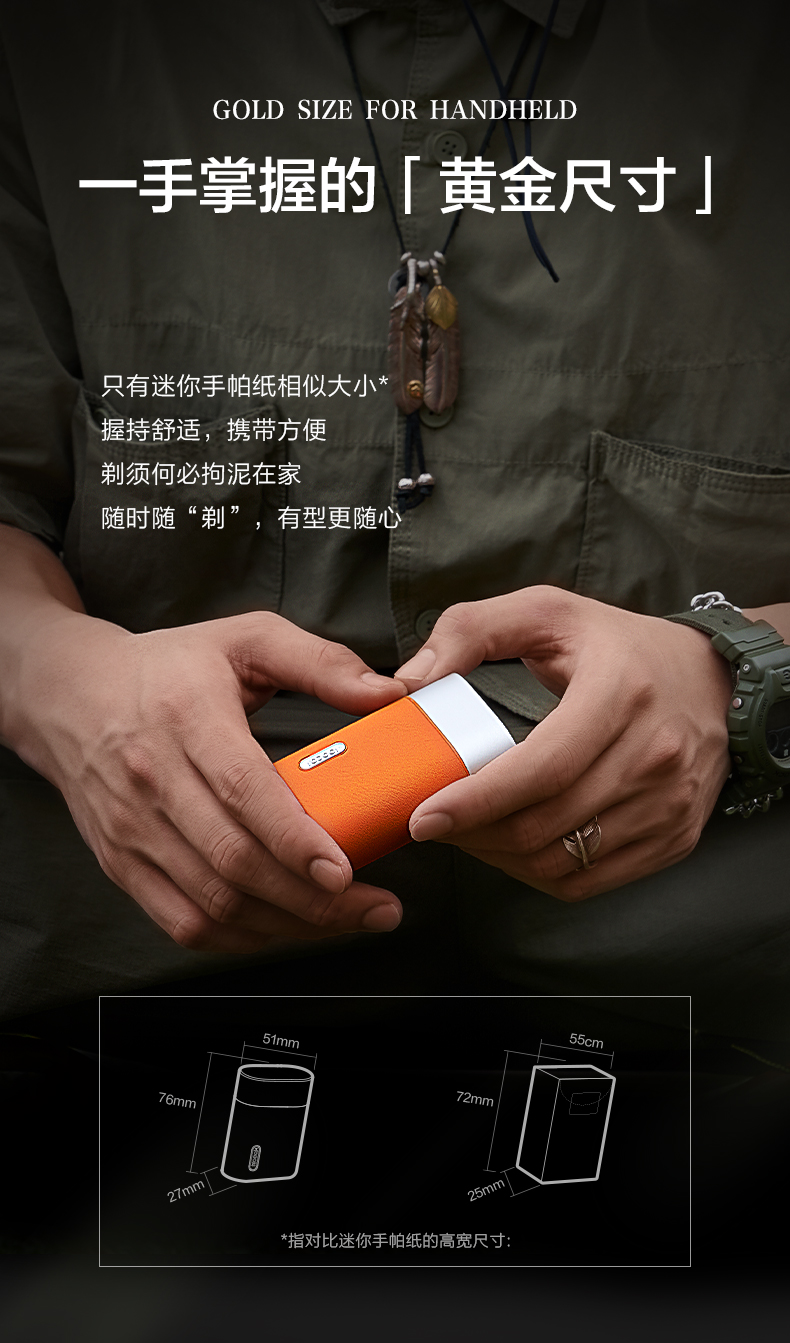 GOLD SIZE FOR HANDHELD

一手掌握的「黄金尺寸」

只有迷你手帕纸相似大小*
握持舒适，携带方便
剃须何必拘泥在家
随时随“剃”，有型更随心

51mm
76mm
27mm

55cm
72mm
25mm

*指对比迷你手帕纸的高宽尺寸: